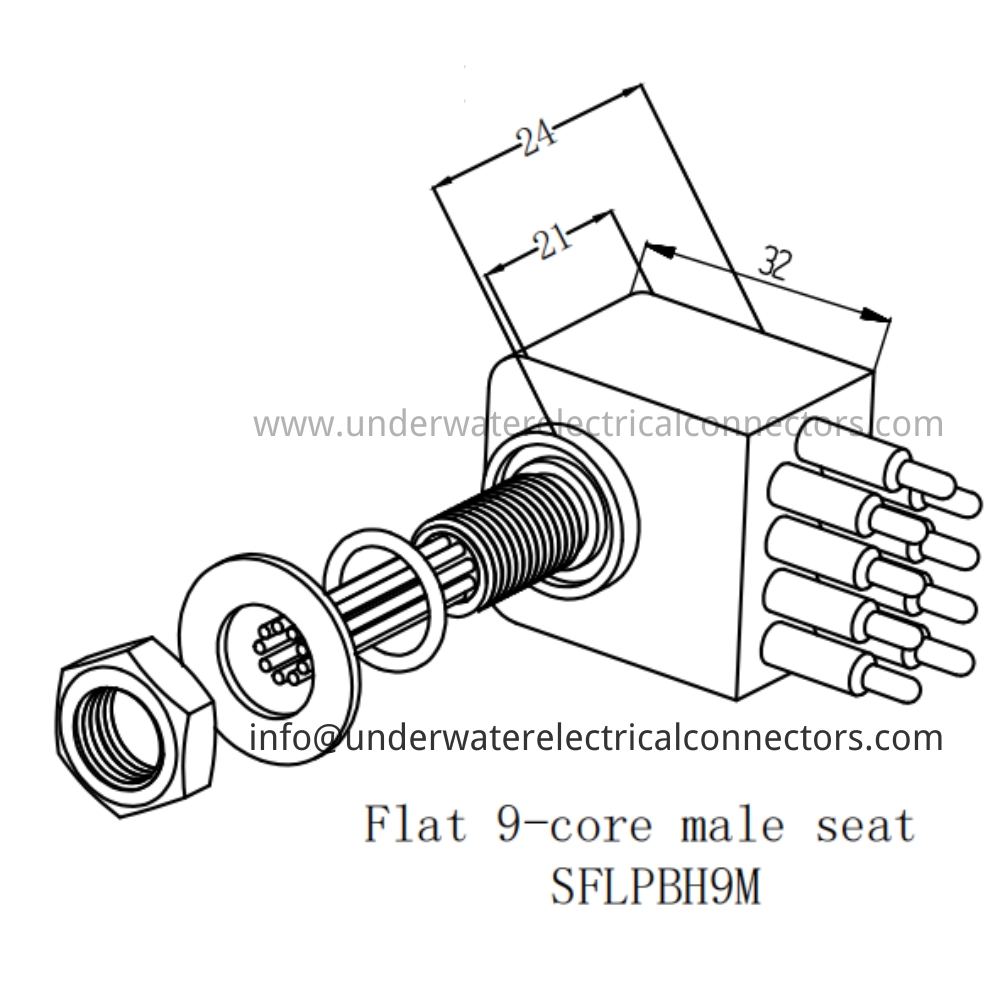 24
21
32
www.underwaterelectricalconnectors.com
info@underwaterelectricalconnectors.com
Flat 9-core male seat
SFLPBH9M